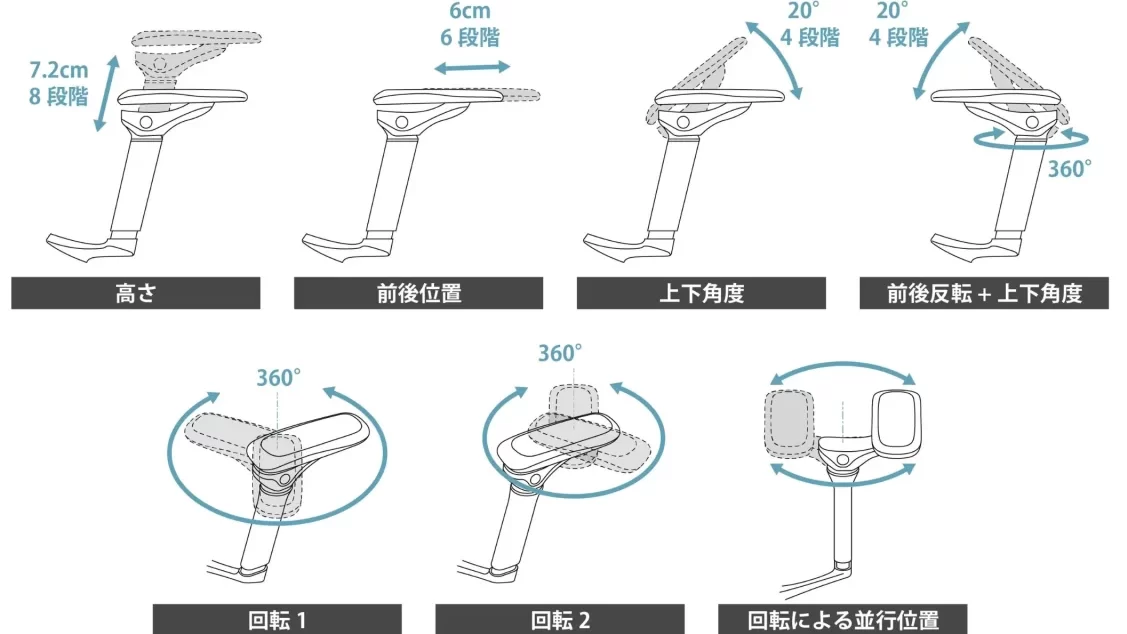 7.2cm
8 段階

高さ

6cm
6 段階

前後位置

20°
4 段階

上下角度

20°
4 段階

360°

前後反転 + 上下角度

360°

回転 1

360°

回転 2

回転による並行位置